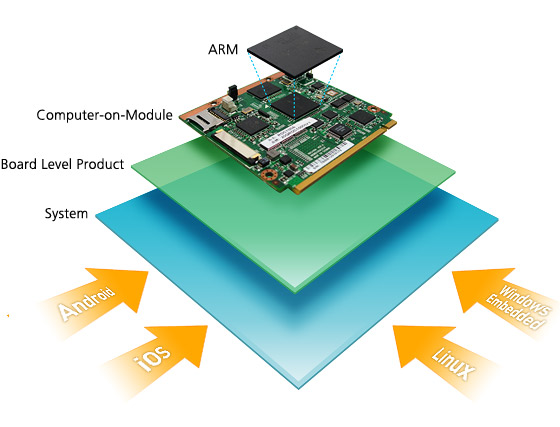 ARM

Computer-on-Module

Board Level Product

System

Android

iOS

Windows Embedded

Linux